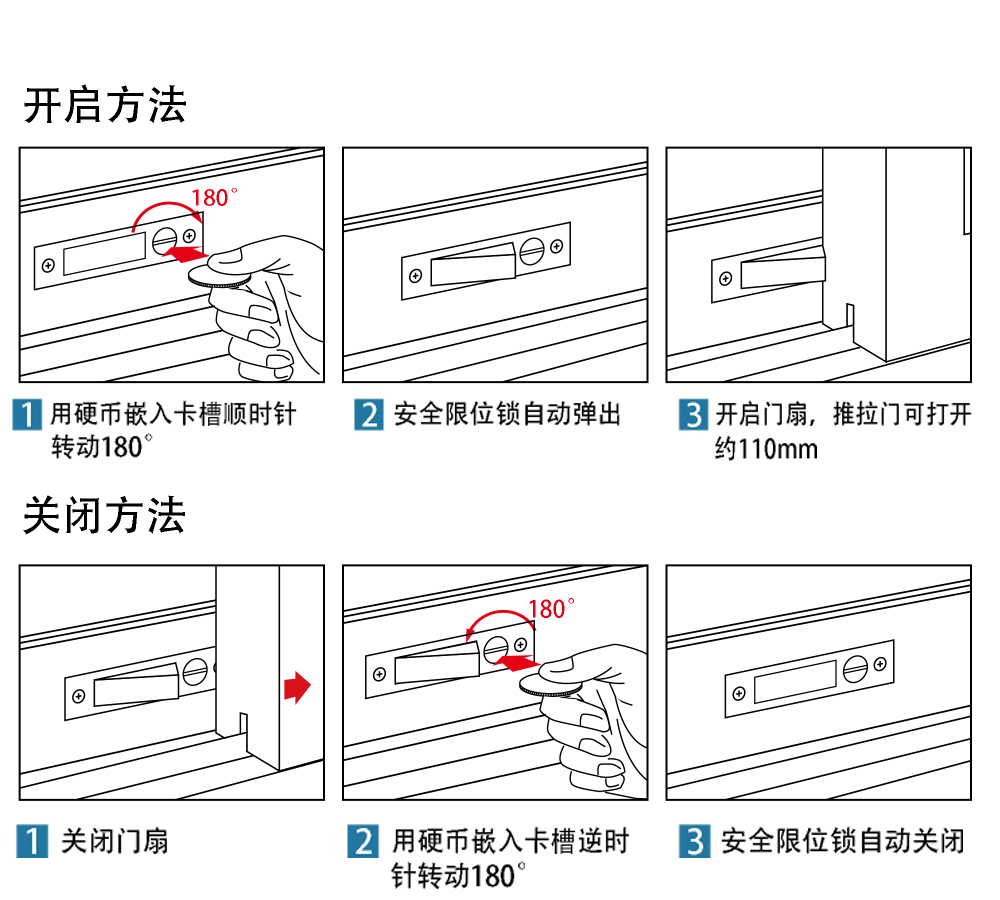 开启方法

180°

1 用硬币嵌入卡槽顺时针转动180°

2 安全限位锁自动弹出

3 开启门扇，推拉门可打开约110mm

关闭方法

180°

1 关闭门扇

2 用硬币嵌入卡槽逆时针转动180°

3 安全限位锁自动关闭